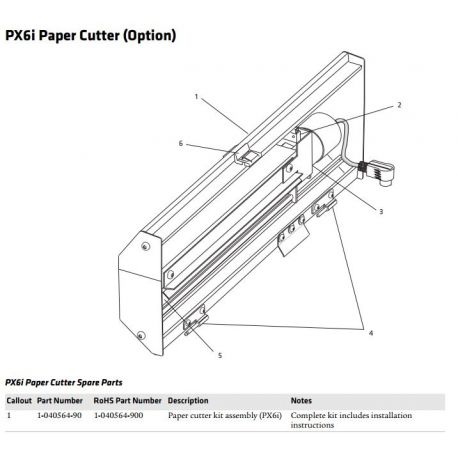 PX6i Paper Cutter (Option)

1
2
6
3
4
5

PX6i Paper Cutter Spare Parts

| Callout | Part Number | RoHS Part Number | Description | Notes |
|---|---|---|---|---|
| 1 | 1-040564-90 | 1-040564-900 | Paper cutter kit assembly (PX6i) | Complete kit includes installation instructions |